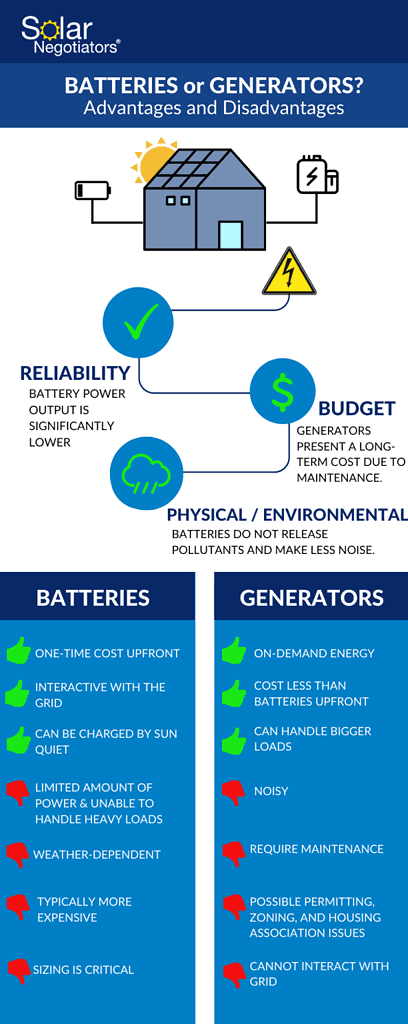 Solar Negotiators®

BATTERIES or GENERATORS?
Advantages and Disadvantages

RELIABILITY
BATTERY POWER OUTPUT IS SIGNIFICANTLY LOWER

BUDGET
GENERATORS PRESENT A LONG-TERM COST DUE TO MAINTENANCE.

PHYSICAL / ENVIRONMENTAL
BATTERIES DO NOT RELEASE POLLUTANTS AND MAKE LESS NOISE.

BATTERIES

ONE-TIME COST UPFRONT

INTERACTIVE WITH THE GRID

CAN BE CHARGED BY SUN QUIET

LIMITED AMOUNT OF POWER & UNABLE TO HANDLE HEAVY LOADS

WEATHER-DEPENDENT

TYPICALLY MORE EXPENSIVE

SIZING IS CRITICAL

GENERATORS

ON-DEMAND ENERGY

COST LESS THAN BATTERIES UPFRONT

CAN HANDLE BIGGER LOADS

NOISY

REQUIRE MAINTENANCE

POSSIBLE PERMITTING, ZONING, AND HOUSING ASSOCIATION ISSUES

CANNOT INTERACT WITH GRID