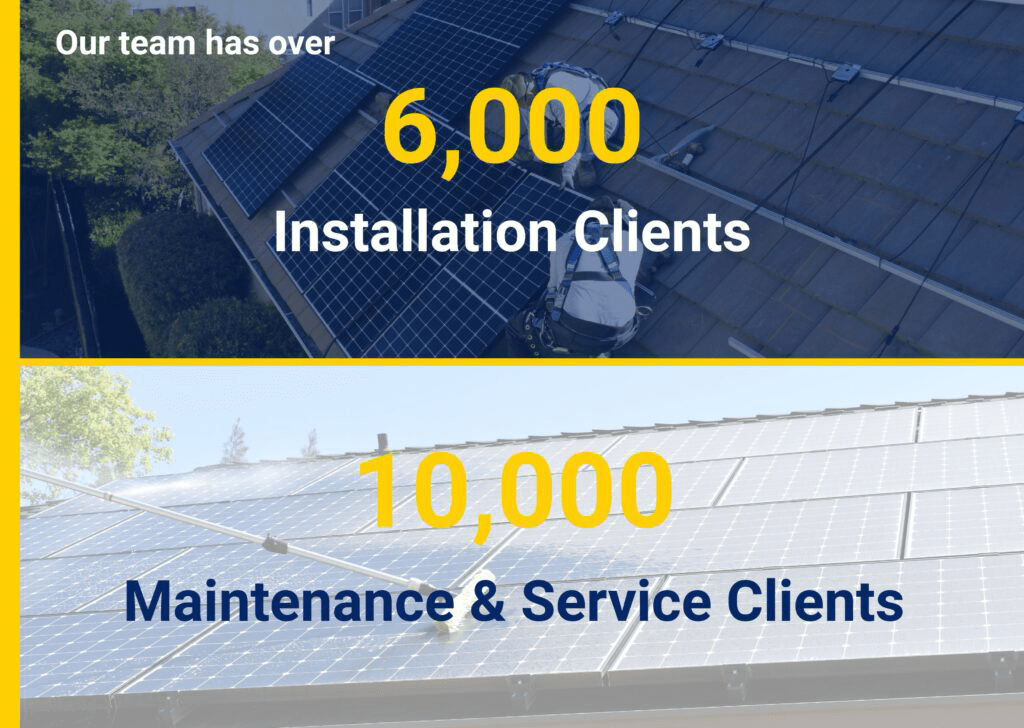 Our team has over

6,000

Installation Clients

10,000

Maintenance & Service Clients